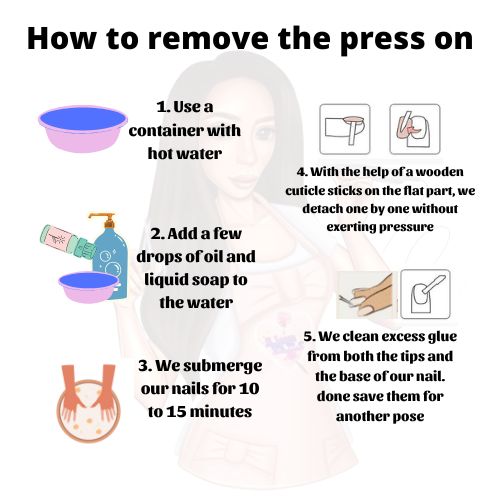 How to remove the press on

1. Use a container with hot water

2. Add a few drops of oil and liquid soap to the water

3. We submerge our nails for 10 to 15 minutes

4. With the help of a wooden cuticle sticks on the flat part, we detach one by one without exerting pressure

5. We clean excess glue from both the tips and the base of our nail. done save them for another pose