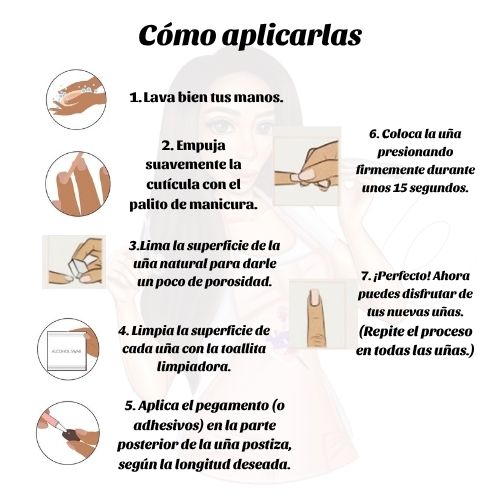 Cómo aplicarlas

1. Lava bien tus manos.

2. Empuja suavemente la cutícula con el palito de manicura.

3.Lima la superficie de la uña natural para darle un poco de porosidad.

ALCOHOL SWAB

4. Limpia la superficie de cada uña con la toallita limpiadora.

5. Aplica el pegamento (o adhesivos) en la parte posterior de la uña postiza, según la longitud deseada.

6. Coloca la uña presionando firmemente durante unos 15 segundos.

7. ¡Perfecto! Ahora puedes disfrutar de tus nuevas uñas. (Repite el proceso en todas las uñas.)